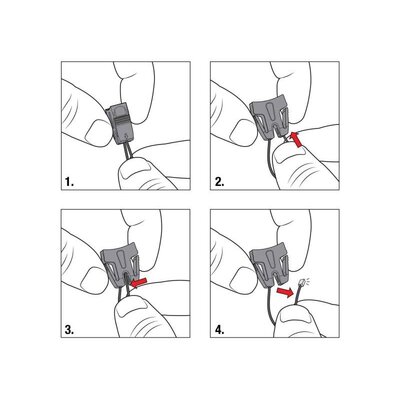 1.

2.

3.

4.